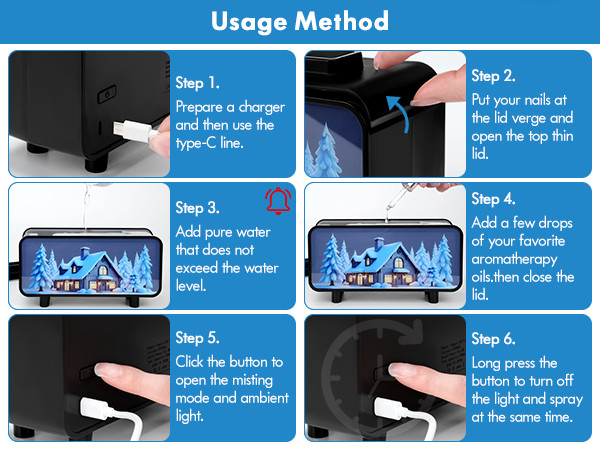 Usage Method

Step 1.
Prepare a charger and then use the type-C line.

Step 2.
Put your nails at the lid verge and open the top thin lid.

Step 3.
Add pure water that does not exceed the water level.

Step 4.
Add a few drops of your favorite aromatherapy oils.then close the lid.

Step 5.
Click the button to open the misting mode and ambient light.

Step 6.
Long press the button to turn off the light and spray at the same time.