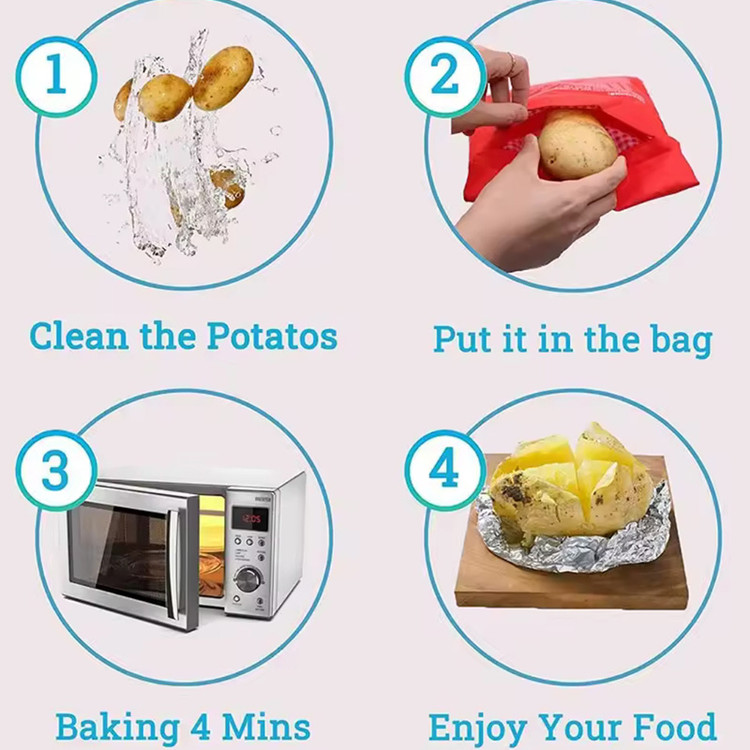 1

Clean the Potatos

2

Put it in the bag

3

12:05

Baking 4 Mins

4

Enjoy Your Food