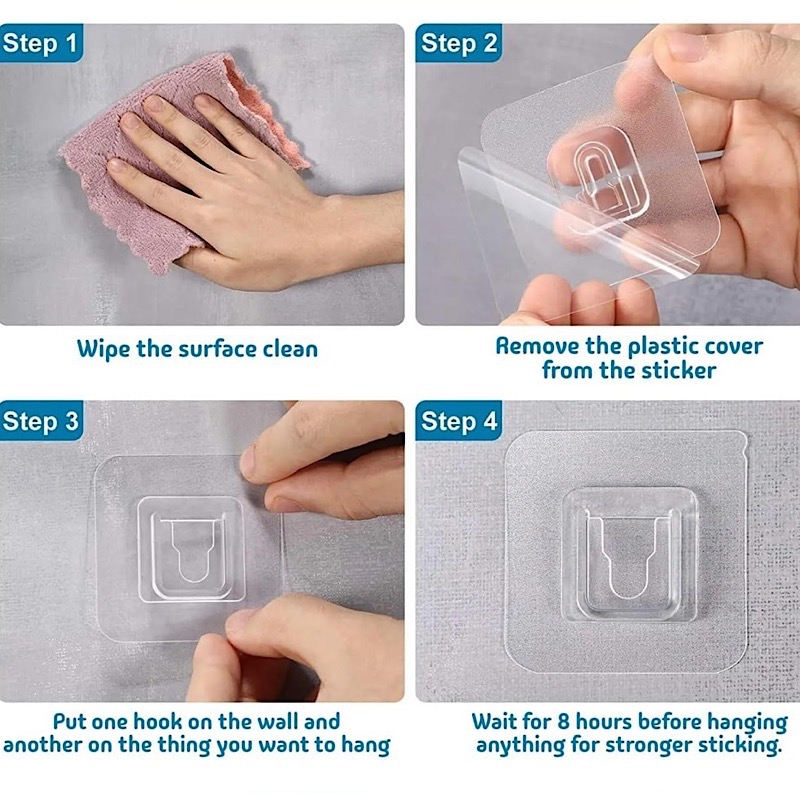 Step 1

Wipe the surface clean

Step 2

Remove the plastic cover from the sticker

Step 3

Put one hook on the wall and another on the thing you want to hang

Step 4

Wait for 8 hours before hanging anything for stronger sticking.