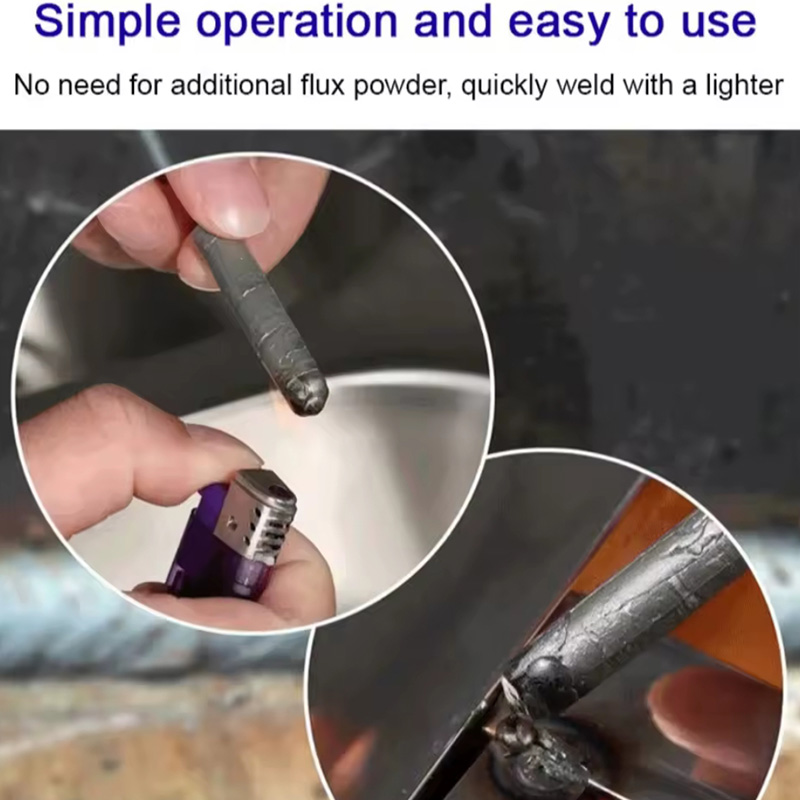 Simple operation and easy to use

No need for additional flux powder, quickly weld with a lighter